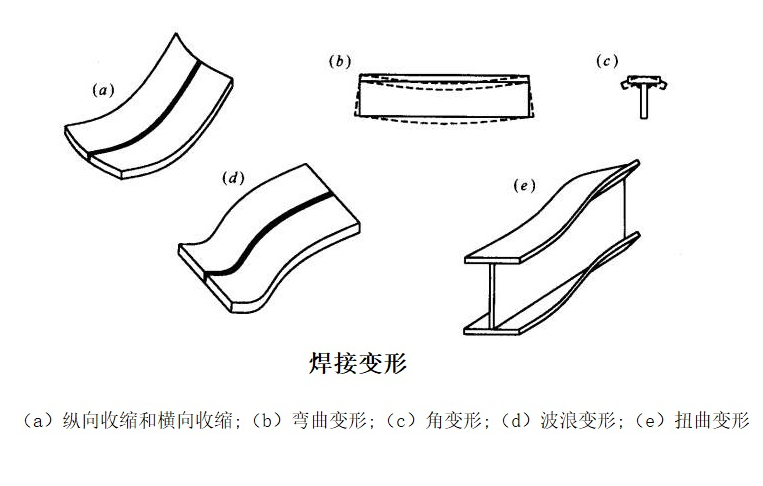 (a)

(b)

(c)

(d)

(e)

焊接变形

（a）纵向收缩和横向收缩；（b）弯曲变形；（c）角变形；（d）波浪变形；（e）扭曲变形